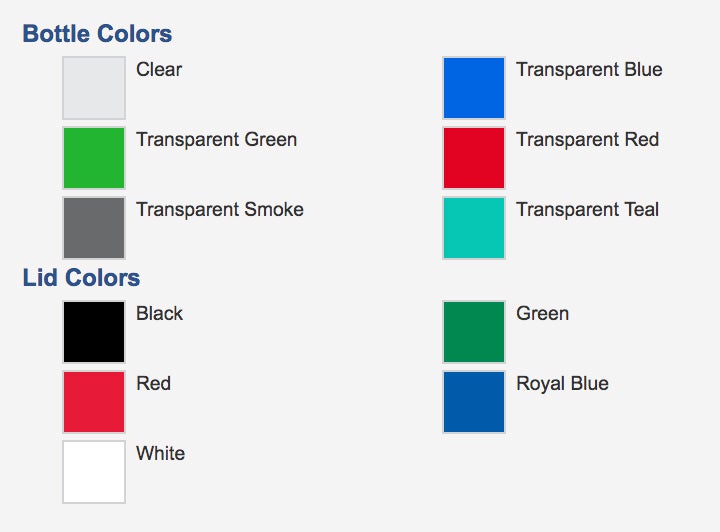 Bottle Colors

Clear

Transparent Green

Transparent Smoke

Transparent Blue

Transparent Red

Transparent Teal

Lid Colors

Black

Red

White

Green

Royal Blue