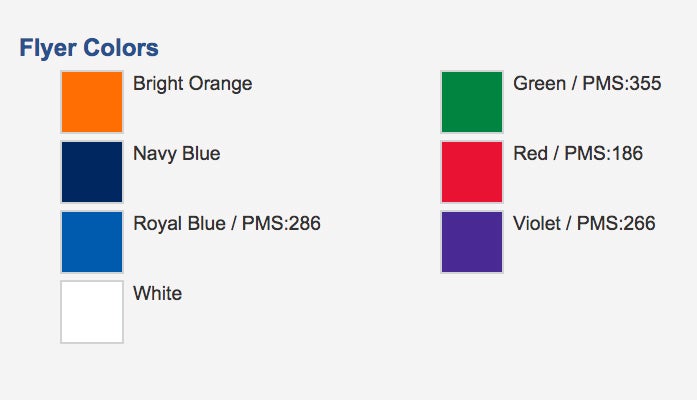 Flyer Colors

Bright Orange

Navy Blue

Royal Blue / PMS:286

White

Green / PMS:355

Red / PMS:186

Violet / PMS:266